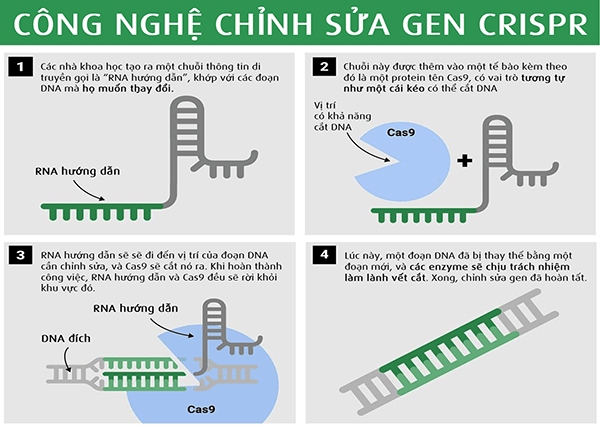 CÔNG NGHỆ CHỈNH SỬA GEN CRISPR

1

Các nhà khoa học tạo ra một chuỗi thông tin di truyền gọi là "RNA hướng dẫn", khớp với các đoạn DNA mà họ muốn thay đổi.

RNA hướng dẫn

2

Chuỗi này được thêm vào một tế bào kèm theo đó là một protein tên Cas9, có vai trò tương tự như một cái kéo có thể cắt DNA

Vị trí có khả năng cắt DNA

Cas9

+

3

RNA hướng dẫn sẽ sẽ đi đến vị trí của đoạn DNA cần chỉnh sửa, và Cas9 sẽ cắt nó ra. Khi hoàn thành công việc, RNA hướng dẫn và Cas9 đều sẽ rời khỏi khu vực đó.

RNA hướng dẫn

DNA đích

Cas9

4

Lúc này, một đoạn DNA đã bị thay thế bằng một đoạn mới, và các enzyme sẽ chịu trách nhiệm làm lành vết cắt. Xong, chỉnh sửa gen đã hoàn tất.